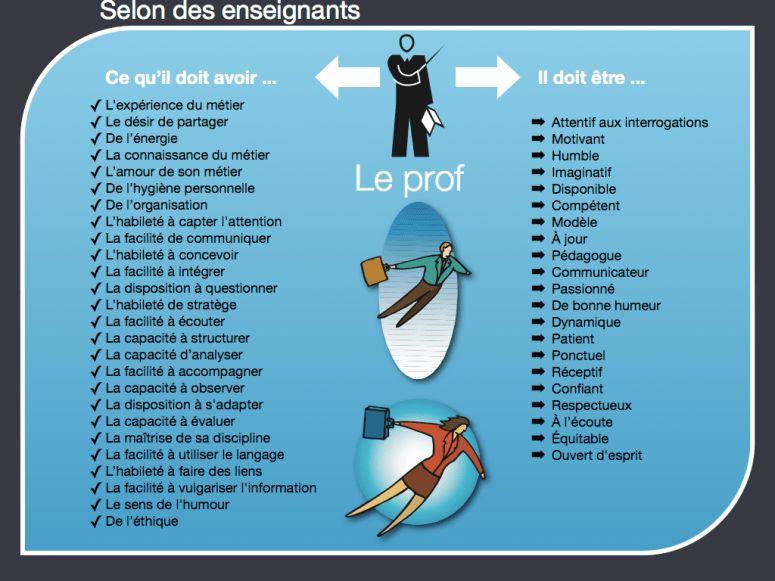 Selon des enseignants

Ce qu'il doit avoir ...

✓ L'expérience du métier
✓ Le désir de partager
✓ De l'énergie
✓ La connaissance du métier
✓ L'amour de son métier
✓ De l'hygiène personnelle
✓ De l'organisation
✓ L'habileté à capter l'attention
✓ La facilité de communiquer
✓ L'habileté à concevoir
✓ La facilité à intégrer
✓ La disposition à questionner
✓ L'habileté de stratège
✓ La facilité à écouter
✓ La capacité à structurer
✓ La capacité d'analyser
✓ La facilité à accompagner
✓ La capacité à observer
✓ La disposition à s'adapter
✓ La capacité à évaluer
✓ La maîtrise de sa discipline
✓ La facilité à utiliser le langage
✓ L'habileté à faire des liens
✓ La facilité à vulgariser l'information
✓ Le sens de l'humour
✓ De l'éthique

Le prof

Il doit être ...

➡ Attentif aux interrogations
➡ Motivant
➡ Humble
➡ Imaginatif
➡ Disponible
➡ Compétent
➡ Modèle
➡ À jour
➡ Pédagogue
➡ Communicateur
➡ Passionné
➡ De bonne humeur
➡ Dynamique
➡ Patient
➡ Ponctuel
➡ Réceptif
➡ Confiant
➡ Respectueux
➡ À l'écoute
➡ Équitable
➡ Ouvert d'esprit