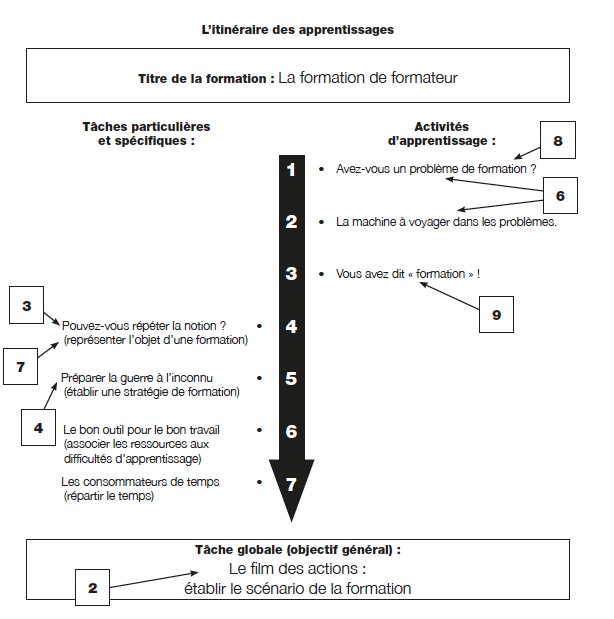 L'itinéraire des apprentissages

Titre de la formation : La formation de formateur

Tâches particulières et spécifiques :

Activités d'apprentissage :

8

1 • Avez-vous un problème de formation ?

6

2 • La machine à voyager dans les problèmes.

3 • Vous avez dit « formation » !

9

3

Pouvez-vous répéter la notion ? (représenter l'objet d'une formation) • 4

7

Préparer la guerre à l'inconnu (établir une stratégie de formation) • 5

4

Le bon outil pour le bon travail (associer les ressources aux difficultés d'apprentissage) • 6

Les consommateurs de temps (répartir le temps) • 7

Tâche globale (objectif général) :
Le film des actions :
établir le scénario de la formation

2